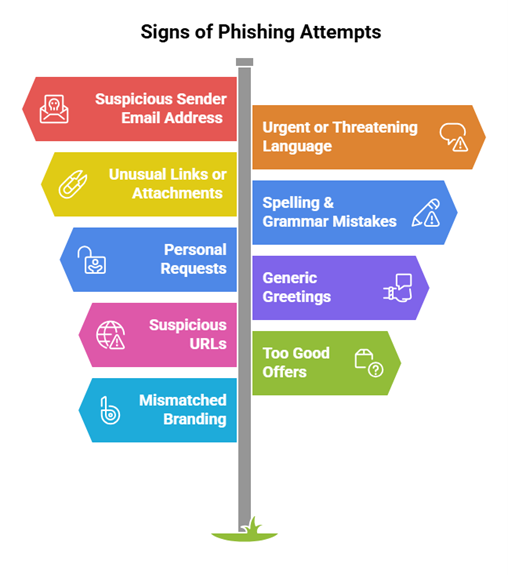 Signs of Phishing Attempts

Suspicious Sender Email Address

Urgent or Threatening Language

Unusual Links or Attachments

Spelling & Grammar Mistakes

Personal Requests

Generic Greetings

Suspicious URLs

Too Good Offers

Mismatched Branding